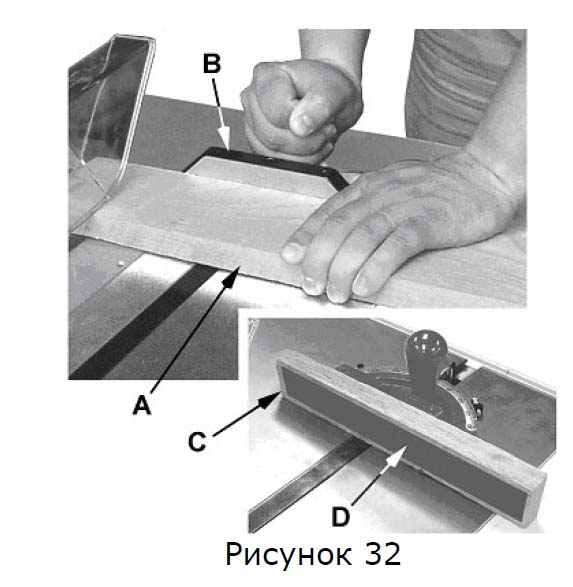 B
A
C
D
Рисунок 32